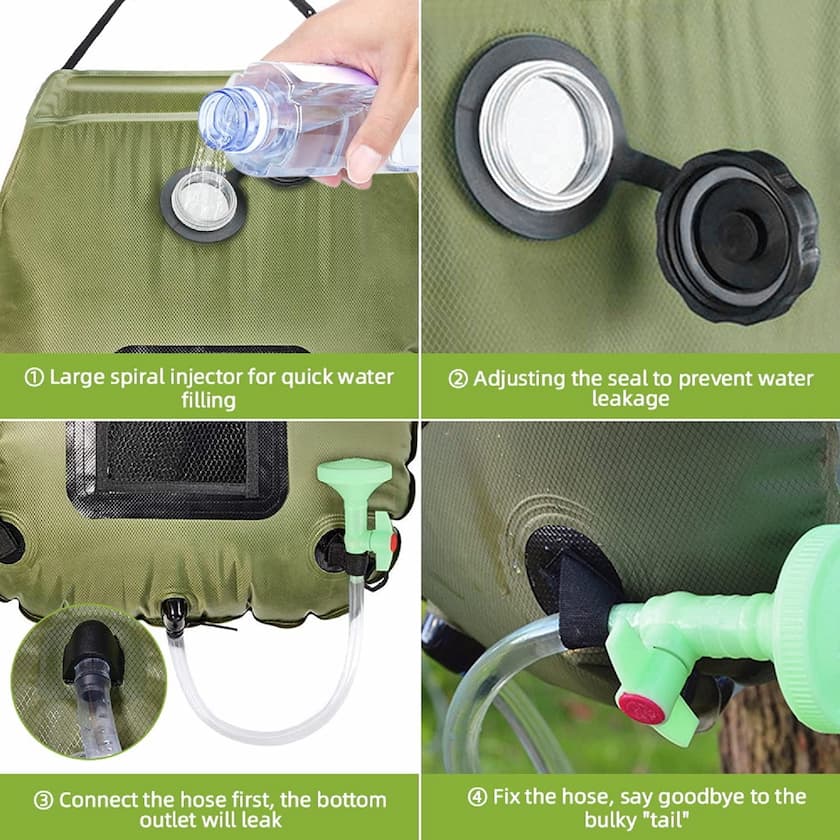 ① Large spiral injector for quick water filling

② Adjusting the seal to prevent water leakage

③ Connect the hose first, the bottom outlet will leak

④ Fix the hose, say goodbye to the bulky "tail"